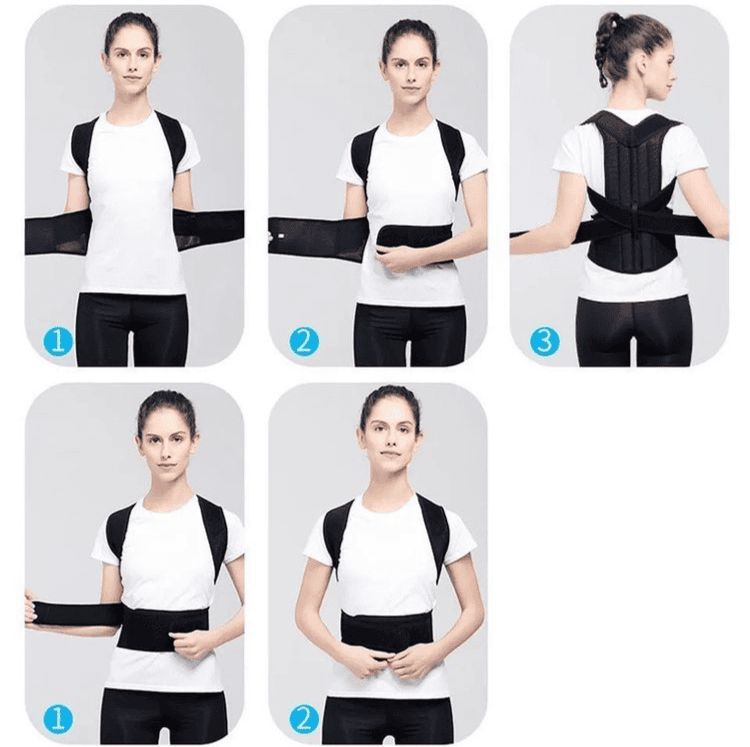 1
2
3
1
2